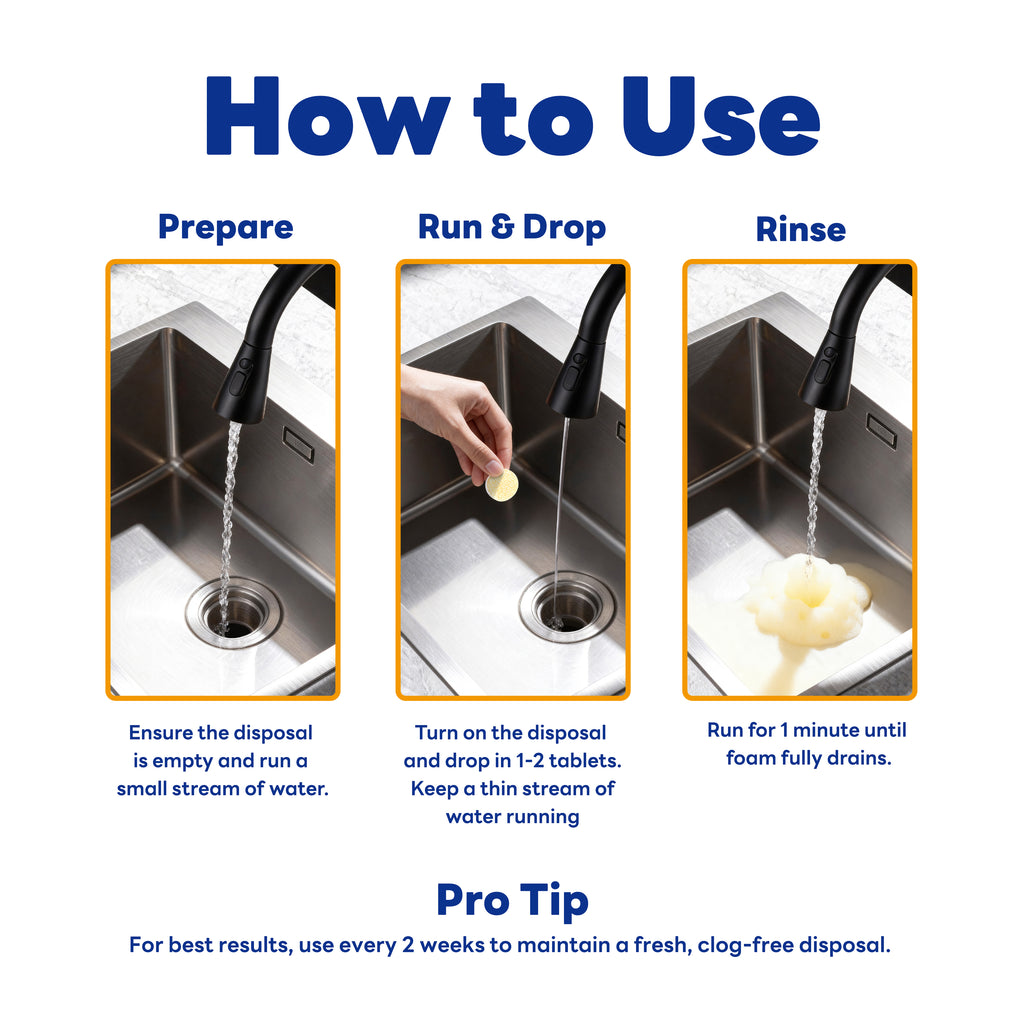 How to Use

Prepare

Ensure the disposal is empty and run a small stream of water.

Run & Drop

Turn on the disposal and drop in 1-2 tablets. Keep a thin stream of water running

Rinse

Run for 1 minute until foam fully drains.

Pro Tip

For best results, use every 2 weeks to maintain a fresh, clog-free disposal.