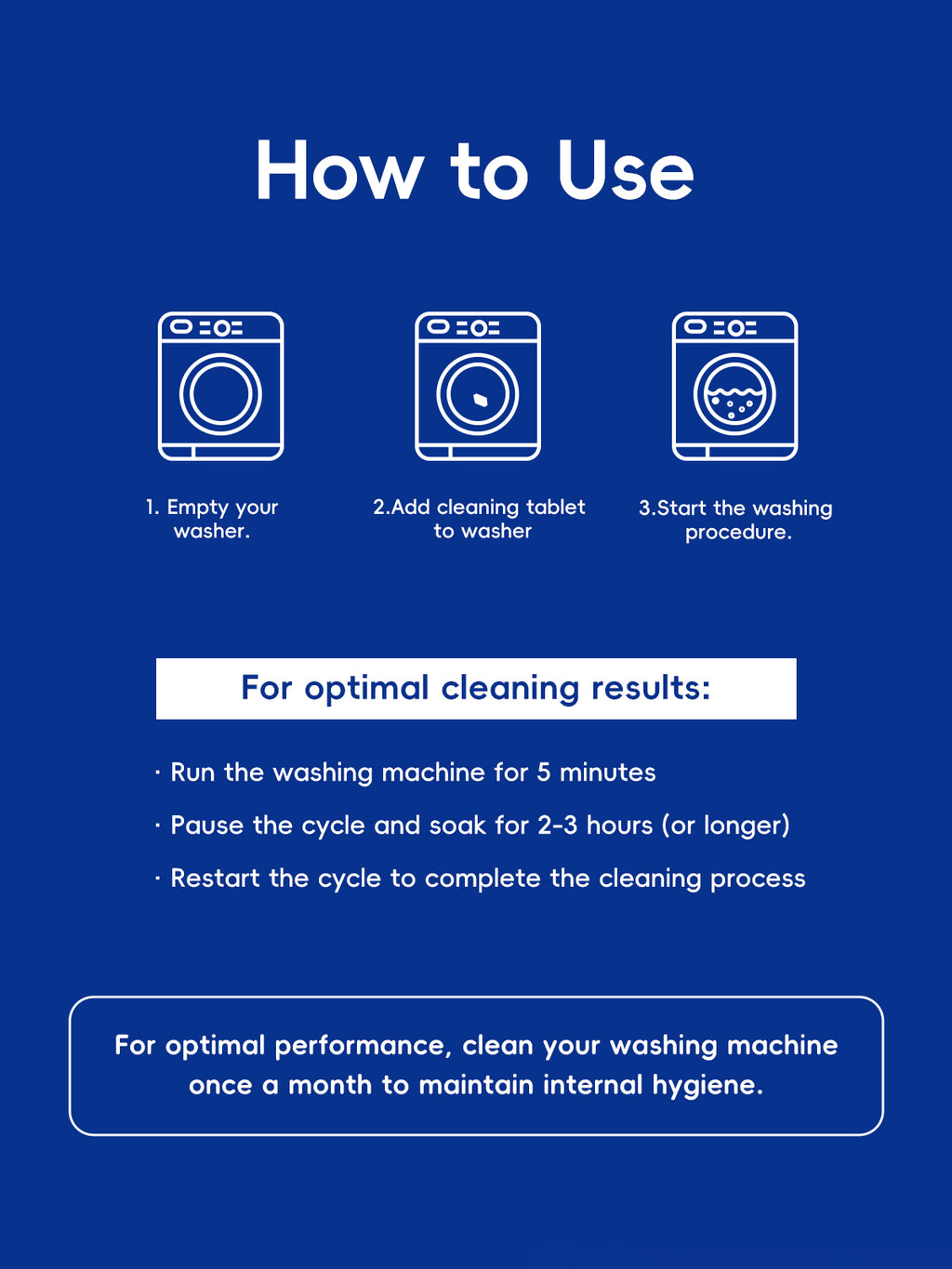 How to Use

1. Empty your washer.

2.Add cleaning tablet to washer

3.Start the washing procedure.

For optimal cleaning results:

· Run the washing machine for 5 minutes

· Pause the cycle and soak for 2-3 hours (or longer)

· Restart the cycle to complete the cleaning process

For optimal performance, clean your washing machine once a month to maintain internal hygiene.