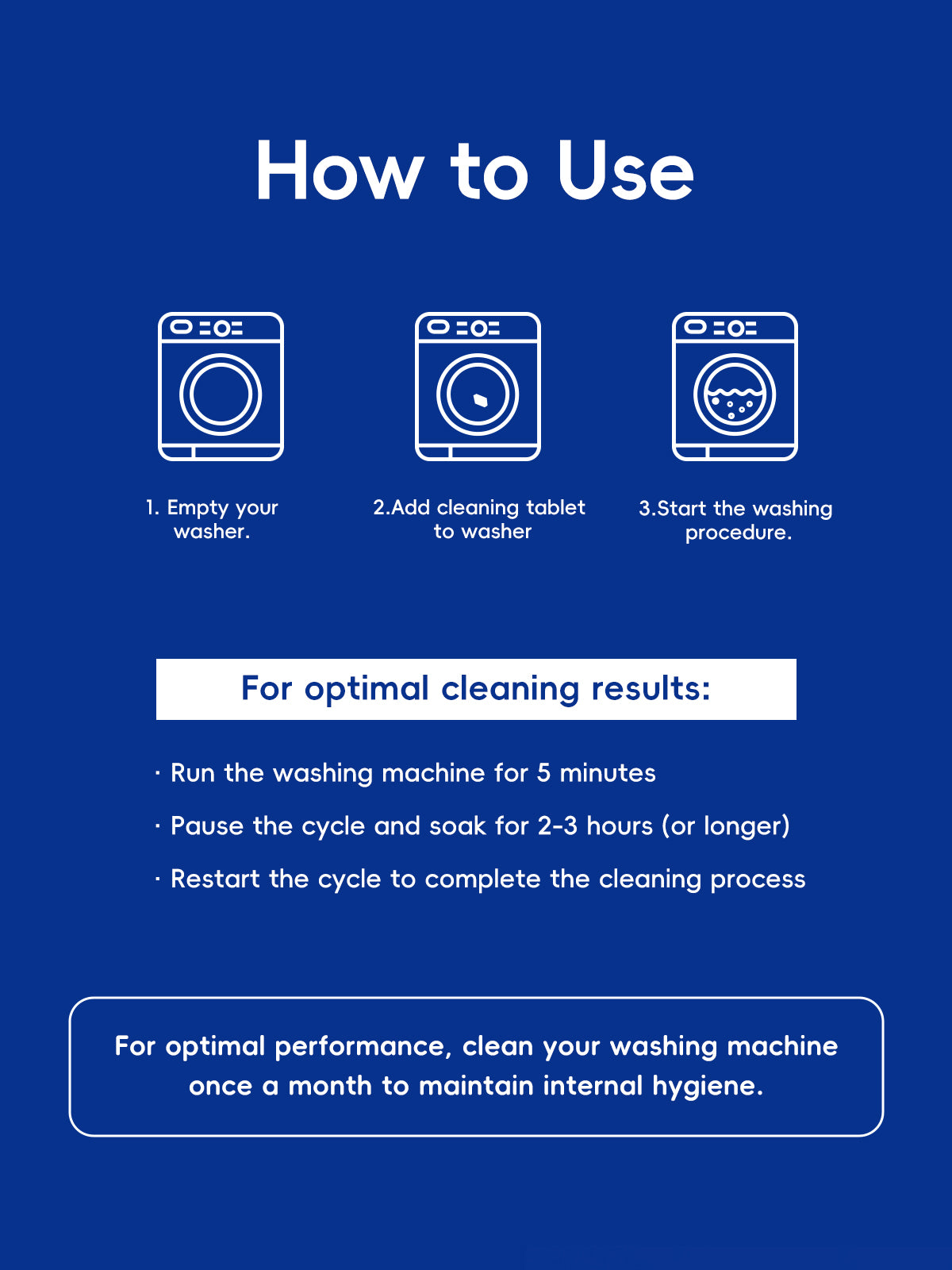 How to Use

1. Empty your washer.

2.Add cleaning tablet to washer

3.Start the washing procedure.

For optimal cleaning results:

· Run the washing machine for 5 minutes

· Pause the cycle and soak for 2-3 hours (or longer)

· Restart the cycle to complete the cleaning process

For optimal performance, clean your washing machine once a month to maintain internal hygiene.